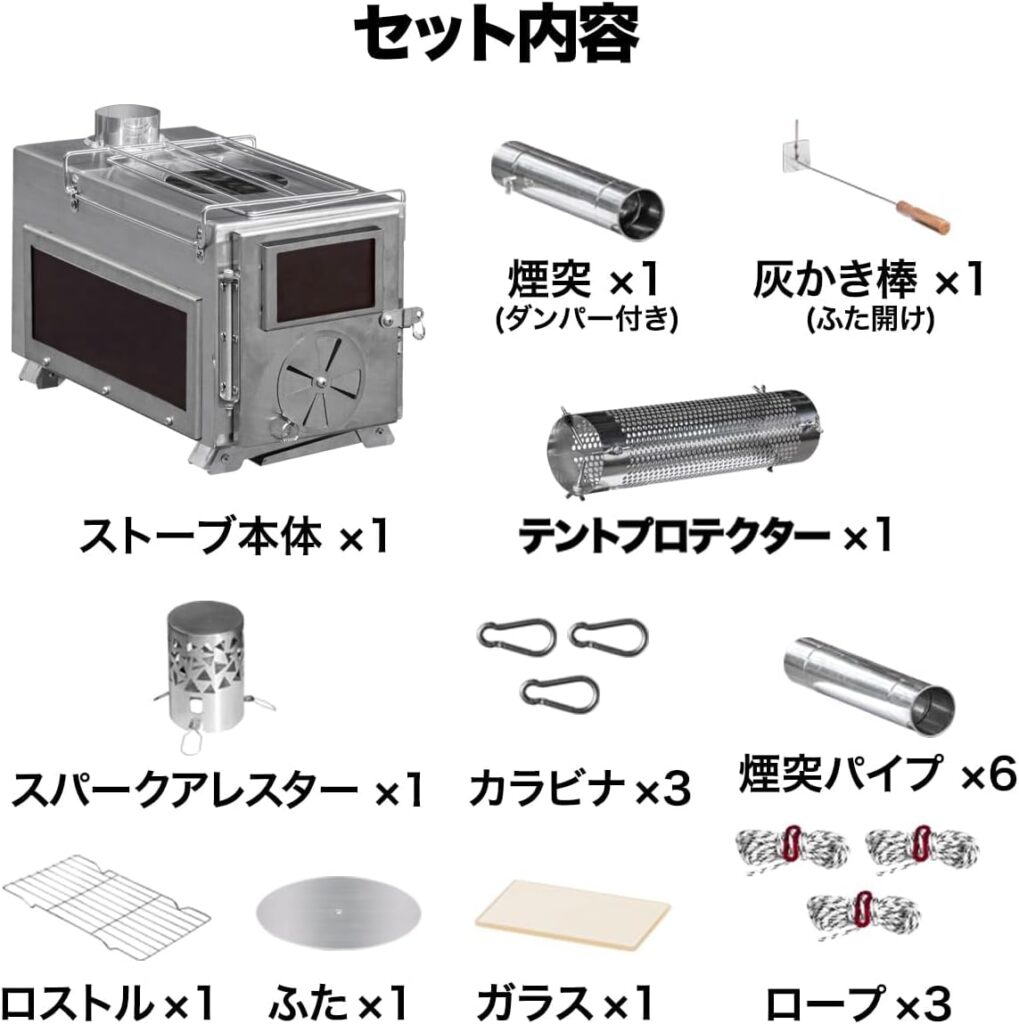 セット内容

煙突 ×1
(ダンパー付き)

灰かき棒 ×1
(ふた開け)

ストーブ本体 ×1

テントプロテクター ×1

スパークアレスター ×1

カラビナ ×3

煙突パイプ ×6

ロストル ×1

ふた ×1

ガラス ×1

ロープ ×3